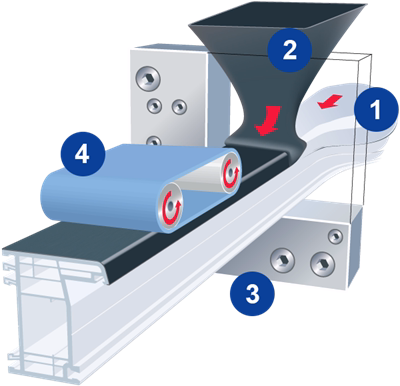 2
1
4
3